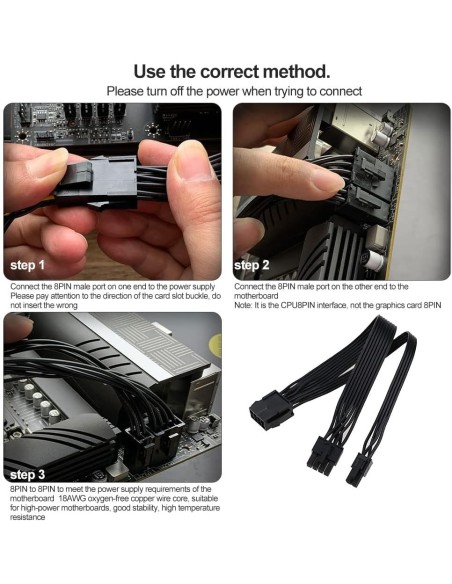 Use the correct method.
Please turn off the power when trying to connect

step 1
Connect the 8PIN male port on one end to the power supply
Please pay attention to the direction of the card slot buckle, do not insert the wrong

step 2
Connect the 8PIN male port on the other end to the motherboard
Note: It is the CPU8PIN interface, not the graphics card 8PIN

step 3
8PIN to 8PIN to meet the power supply requirements of the motherboard 18AWG oxygen-free copper wire core, suitable for high-power motherboards, good stability, high temperature resistance