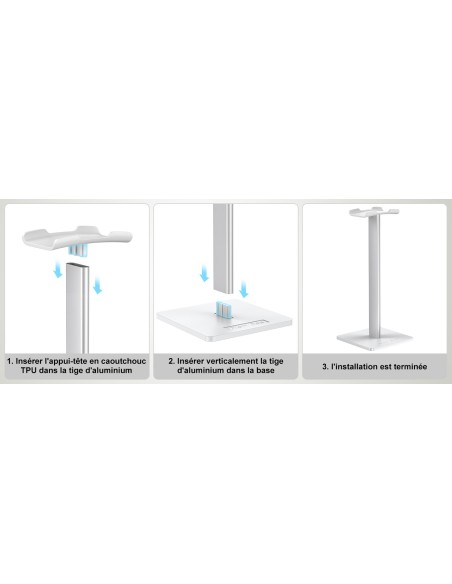 1. Insérer l'appui-tête en caoutchouc TPU dans la tige d'aluminium

2. Insérer verticalement la tige d'aluminium dans la base

3. l'installation est terminée