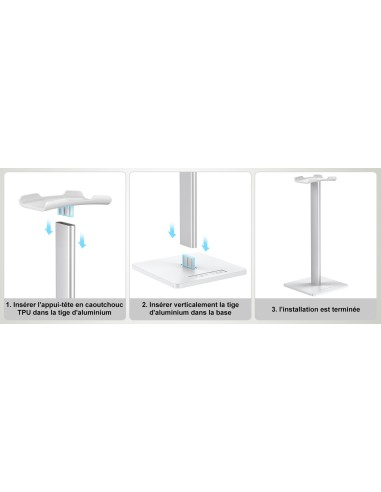 1. Insérer l'appui-tête en caoutchouc TPU dans la tige d'aluminium

2. Insérer verticalement la tige d'aluminium dans la base

3. l'installation est terminée